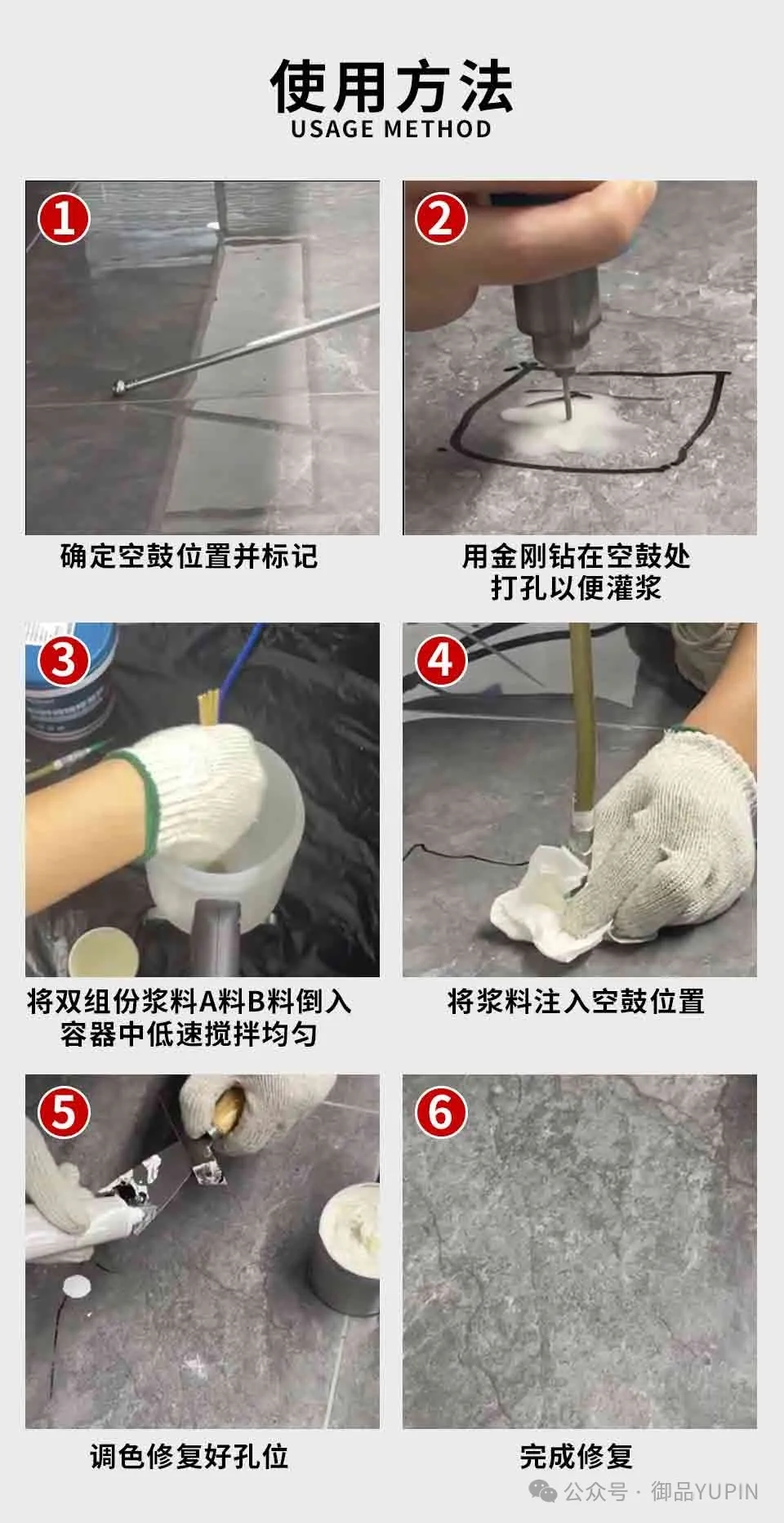 使用方法
USAGE METHOD

1
确定空鼓位置并标记

2
用金刚钻在空鼓处打孔以便灌浆

3
将双组份浆料A料B料倒入容器中低速搅拌均匀

4
将浆料注入空鼓位置

5
调色修复好孔位

6
完成修复

公众号 · 御品YUPIN