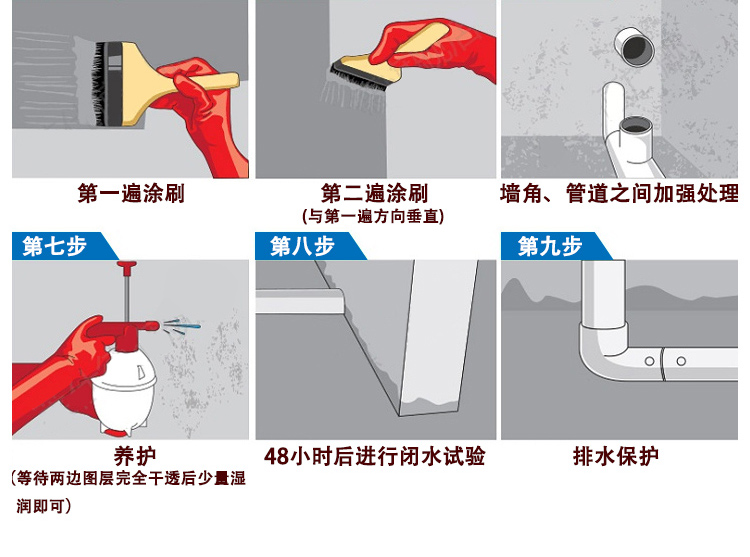 第一遍涂刷

第二遍涂刷
(与第一遍方向垂直)

墙角、管道之间加强处理

第七步

养护
(等待两边图层完全干透后少量湿润即可)

第八步

48小时后进行闭水试验

第九步

排水保护